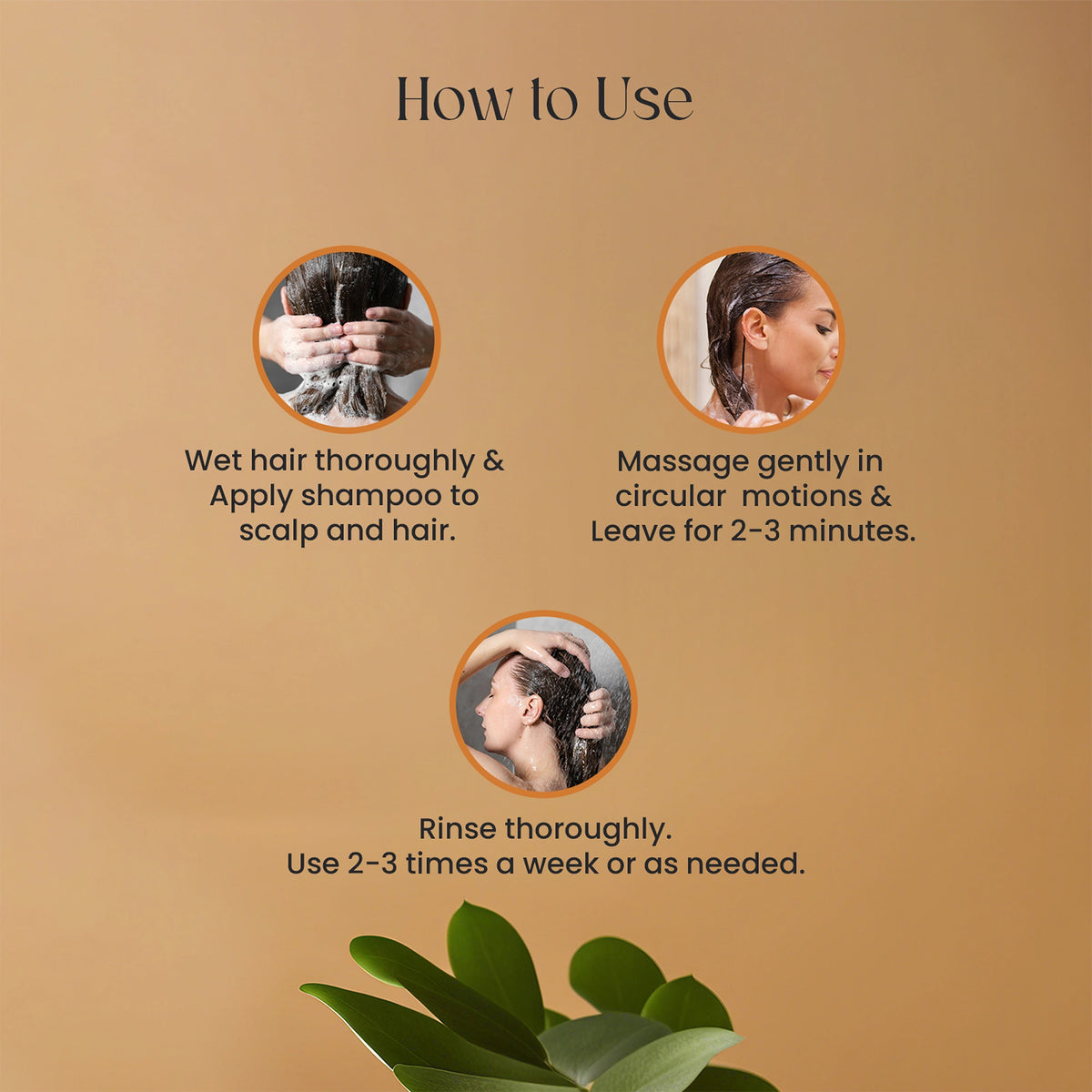 How to Use

Wet hair thoroughly & Apply shampoo to scalp and hair.

Massage gently in circular motions & Leave for 2-3 minutes.

Rinse thoroughly.
Use 2-3 times a week or as needed.