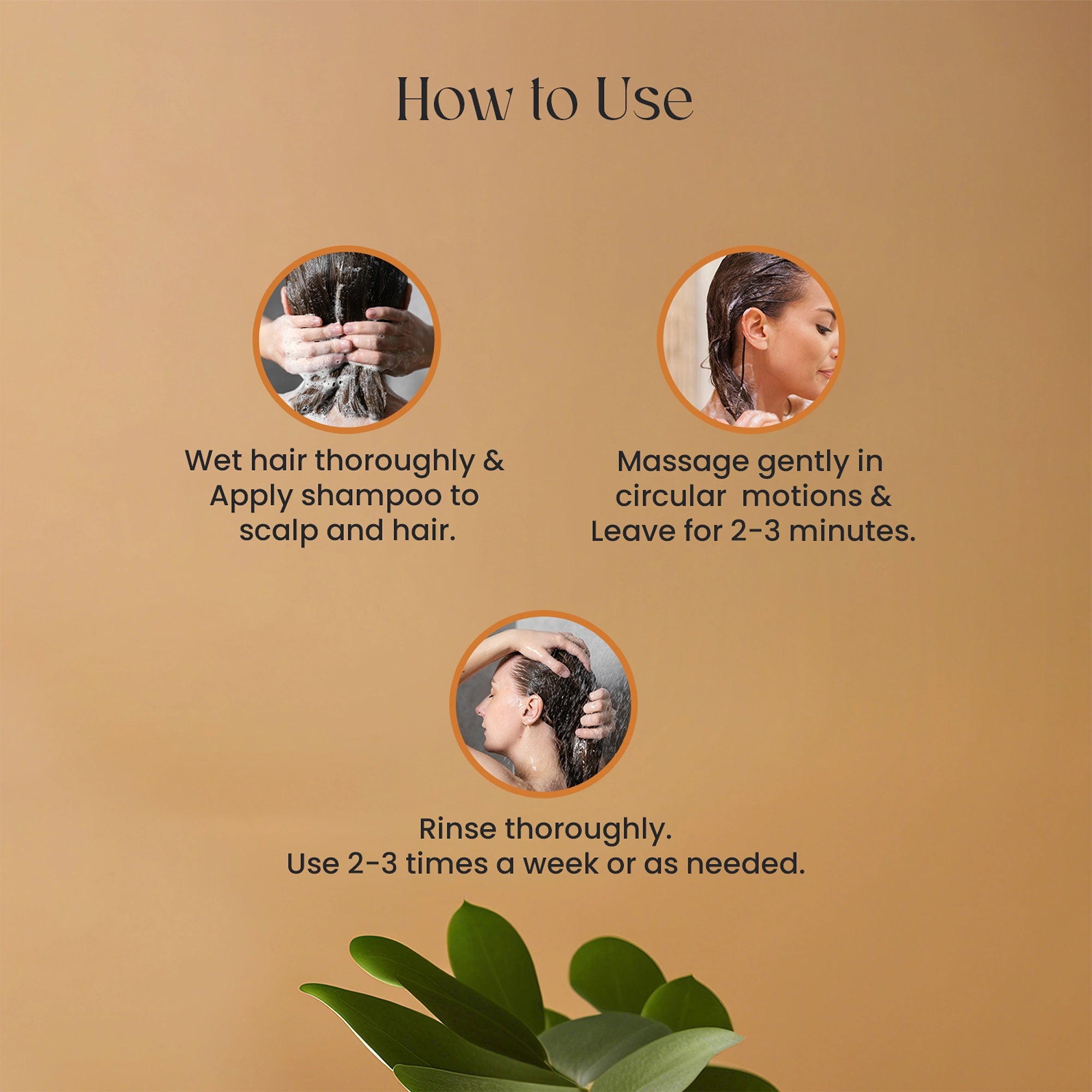 How to Use

Wet hair thoroughly & Apply shampoo to scalp and hair.

Massage gently in circular motions & Leave for 2-3 minutes.

Rinse thoroughly.
Use 2-3 times a week or as needed.