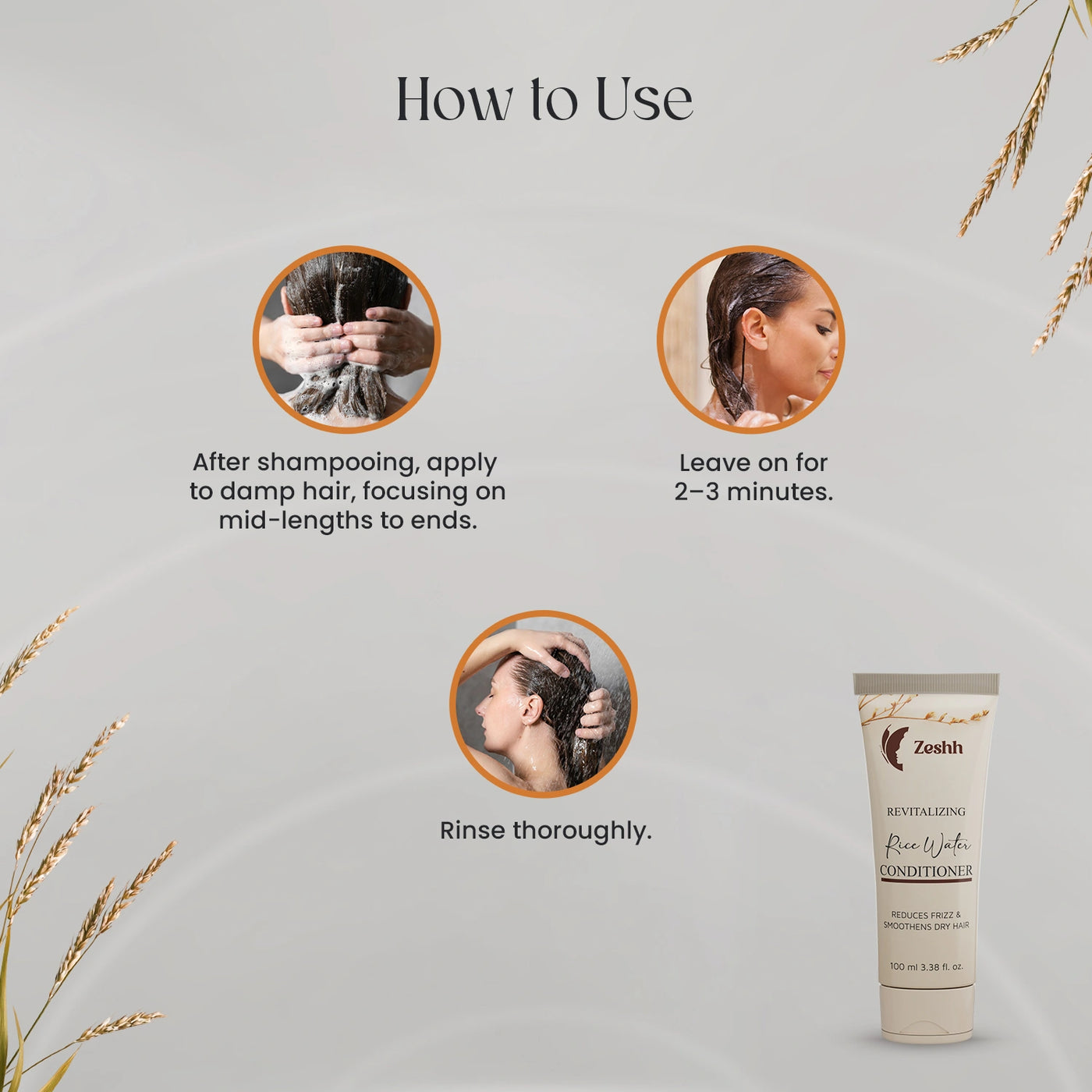 How to Use

After shampooing, apply to damp hair, focusing on mid-lengths to ends.

Leave on for 2–3 minutes.

Rinse thoroughly.

Zeshh

REVITALIZING

Rice Water

CONDITIONER

REDUCES FRIZZ & SMOOTHENS DRY HAIR

100 ml 3.38 fl. oz.