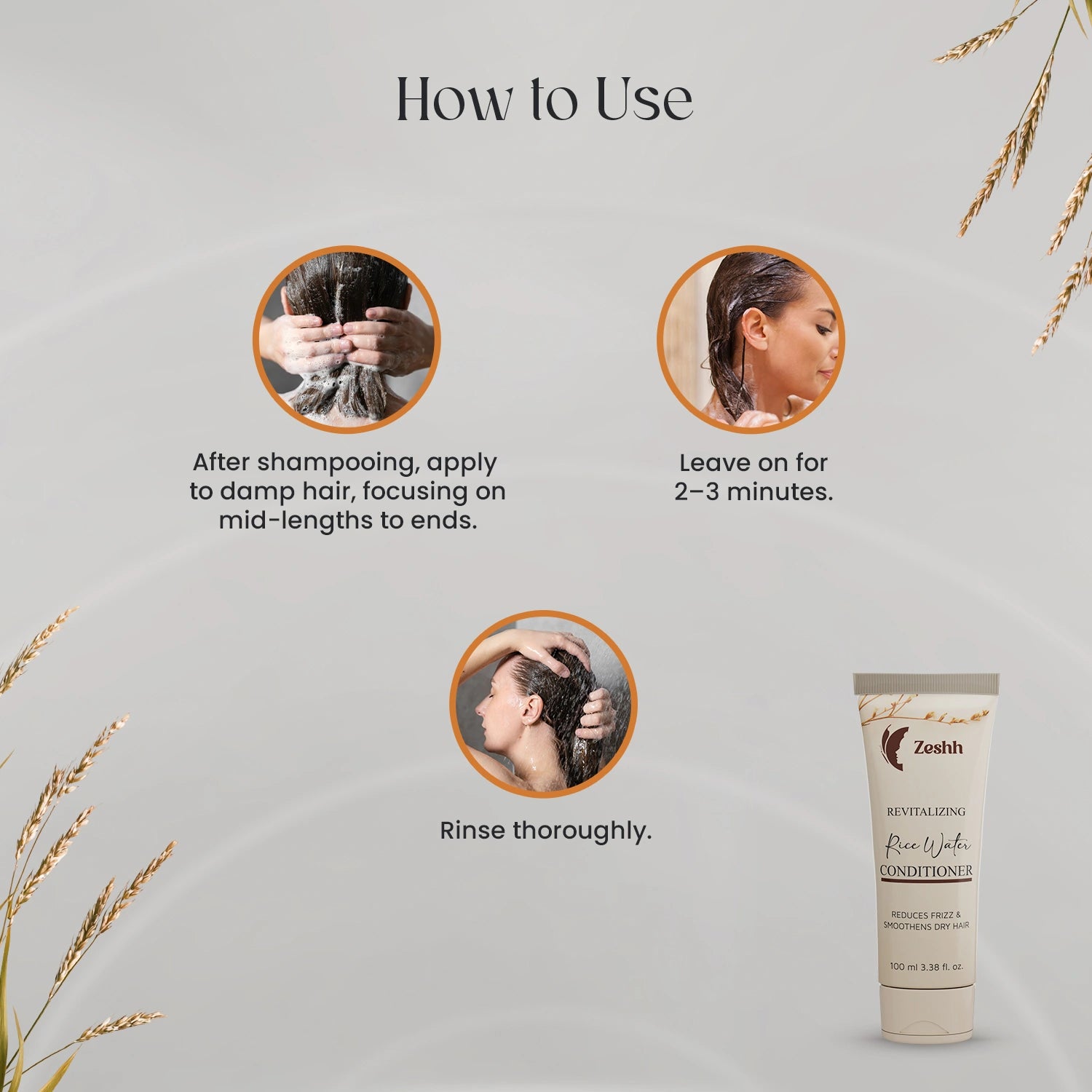 How to Use

After shampooing, apply to damp hair, focusing on mid-lengths to ends.

Leave on for 2–3 minutes.

Rinse thoroughly.

Zeshh

REVITALIZING

Rice Water

CONDITIONER

REDUCES FRIZZ & SMOOTHENS DRY HAIR

100 ml 3.38 fl. oz.